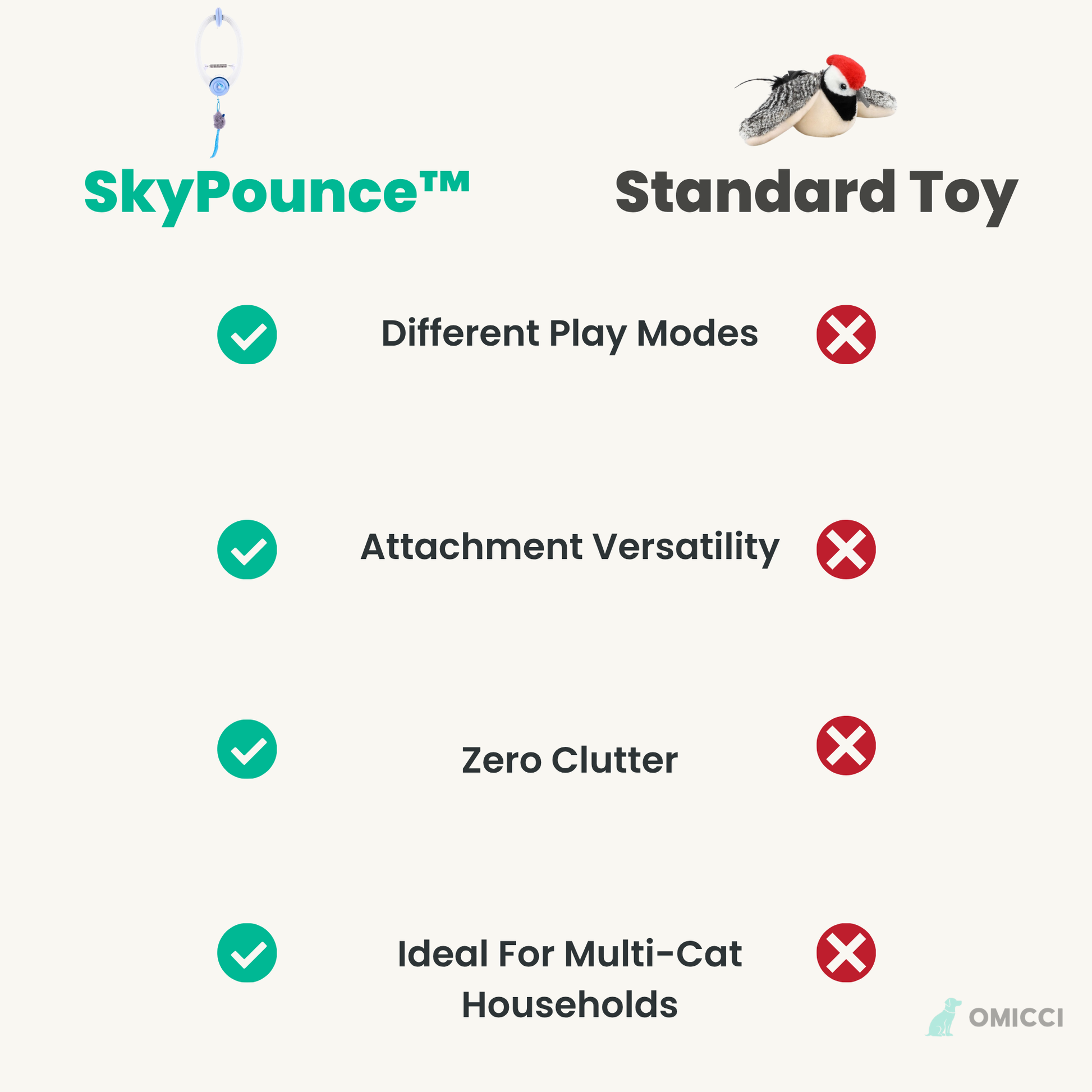 SkyPounce™

Standard Toy

Different Play Modes

Attachment Versatility

Zero Clutter

Ideal For Multi-Cat Households

OMICCI