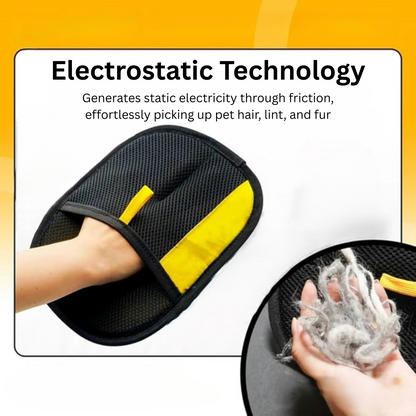 Electrostatic Technology

Generates static electricity through friction, effortlessly picking up pet hair, lint, and fur